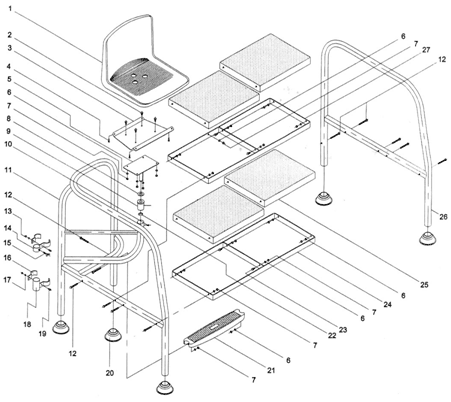 1
2
3
4
5
6
7
8
9
10
11
12
13
14
15
16
17
18
19
12
20
6
7
27
12
26
25
6
24
7
6
23
22
7
6
21
7